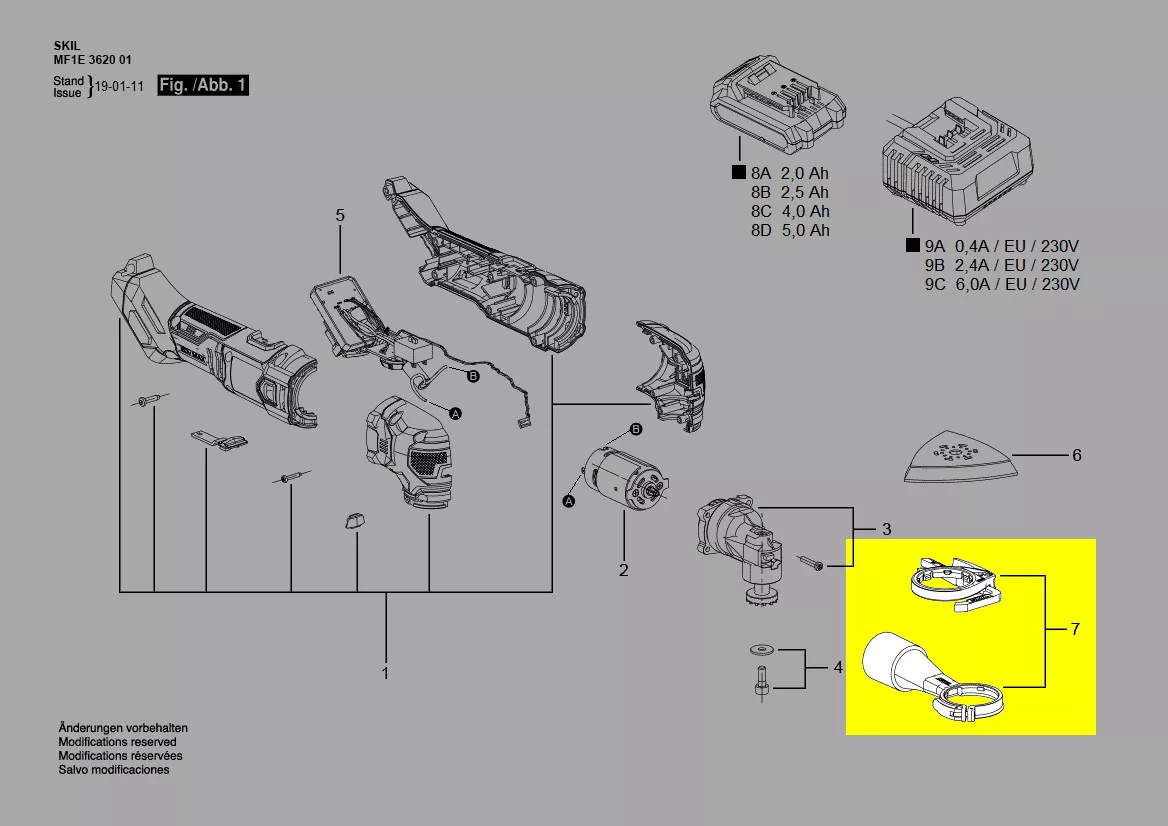 SKIL
MF1E 3620 01

Stand
Issue } 19-01-11 Fig. /Abb. 1

8A 2,0 Ah
8B 2,5 Ah
8C 4,0 Ah
8D 5,0 Ah

9A 0,4A / EU / 230V
9B 2,4A / EU / 230V
9C 6,0A / EU / 230V

5

B

A

B

A

6

3

2

7

4

1

Änderungen vorbehalten
Modifications reserved
Modifications réservées
Salvo modificaciones